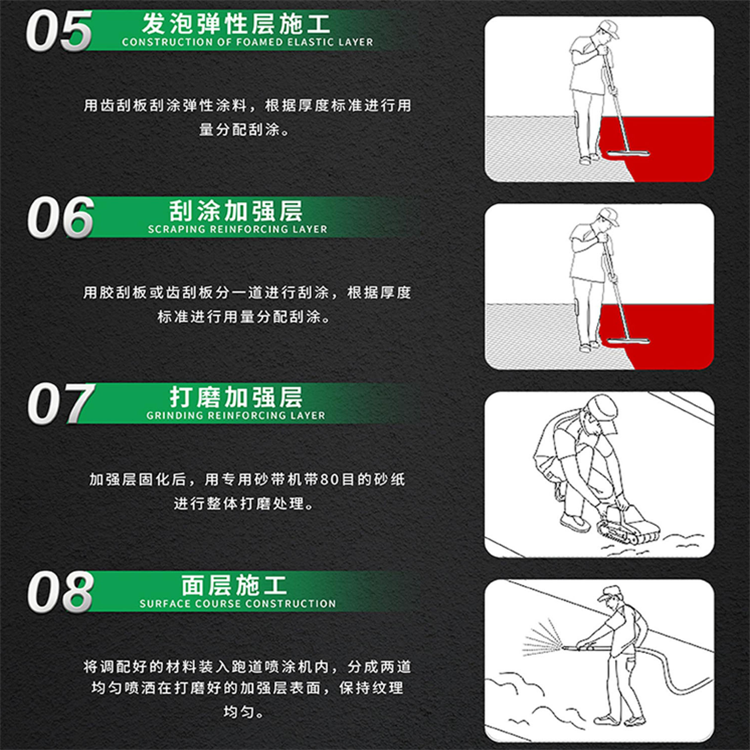 05 发泡弹性层施工
CONSTRUCTION OF FOAMED ELASTIC LAYER

用齿刮板刮涂弹性涂料，根据厚度标准进行用量分配刮涂。

06 刮涂加强层
SCRAPING REINFORCING LAYER

用胶刮板或齿刮板分一道进行刮涂，根据厚度标准进行用量分配刮涂。

07 打磨加强层
GRINDING REINFORCING LAYER

加强层固化后，用专用砂带机带80目的砂纸进行整体打磨处理。

08 面层施工
SURFACE COURSE CONSTRUCTION

将调配好的材料装入跑道喷涂机内，分成两道均匀喷洒在打磨好的加强层表面，保持纹理均匀。