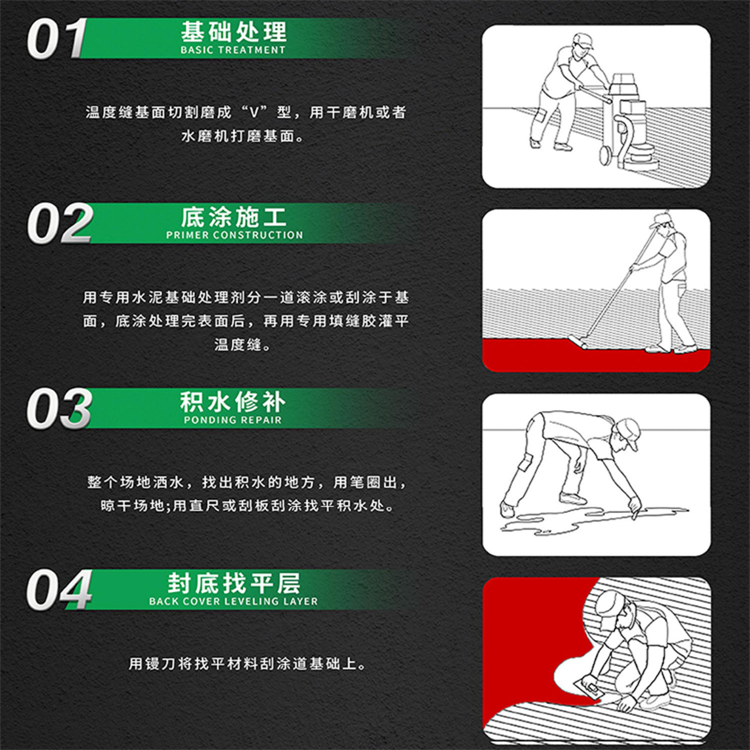 01 基础处理
BASIC TREATMENT

温度缝基面切割磨成“V”型，用干磨机或者水磨机打磨基面。

02 底涂施工
PRIMER CONSTRUCTION

用专用水泥基础处理剂分一道滚涂或刮涂于基面，底涂处理完表面后，再用专用填缝胶灌平温度缝。

03 积水修补
PONDING REPAIR

整个场地洒水，找出积水的地方，用笔圈出，晾干场地;用直尺或刮板刮涂找平积水处。

04 封底找平层
BACK COVER LEVELING LAYER

用镘刀将找平材料刮涂道基础上。